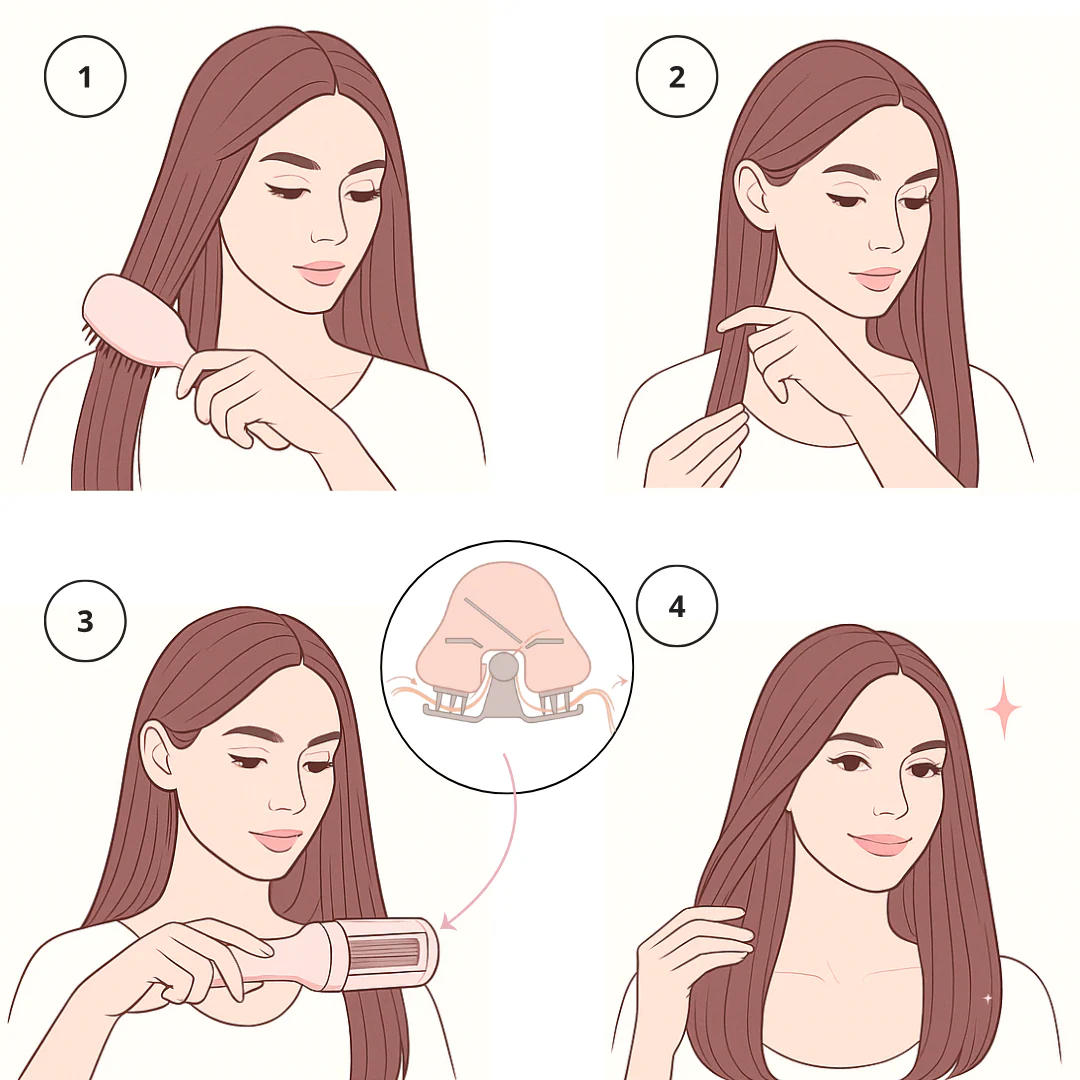 1

2

3

4